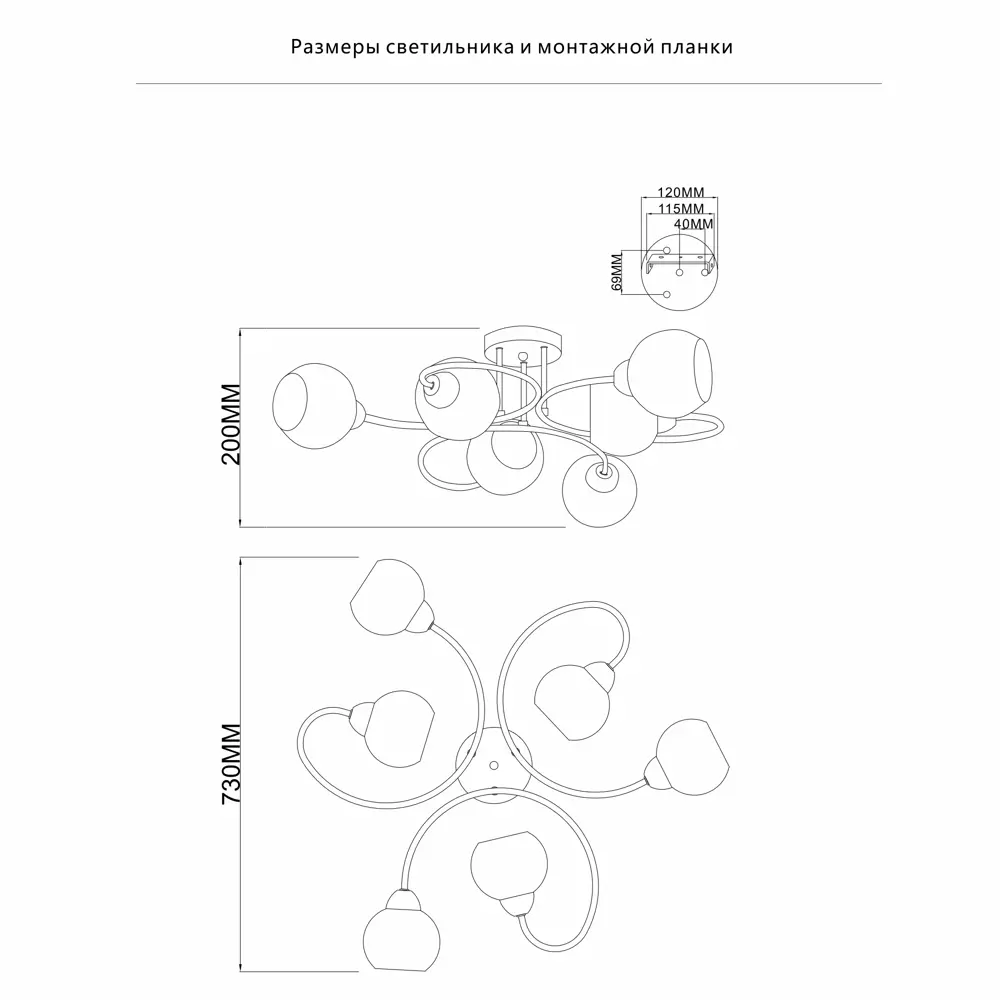 Размеры светильника и монтажной планки

120MM
115MM
40MM
69MM

200MM

730MM