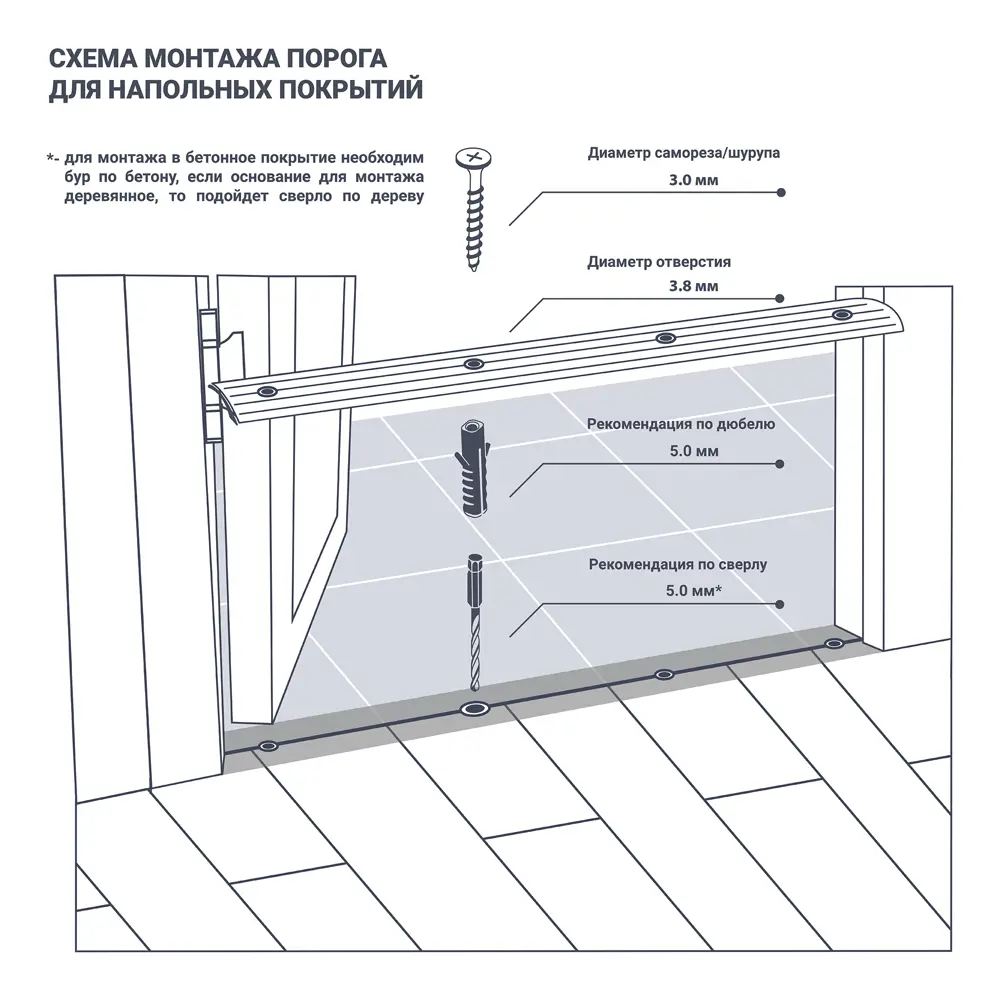 СХЕМА МОНТАЖА ПОРОГА ДЛЯ НАПОЛЬНЫХ ПОКРЫТИЙ

*- для монтажа в бетонное покрытие необходим бур по бетону, если основание для монтажа деревянное, то подойдет сверло по дереву

Диаметр самореза/шурупа
3.0 мм

Диаметр отверстия
3.8 мм

Рекомендация по дюбелю
5.0 мм

Рекомендация по сверлу
5.0 мм*