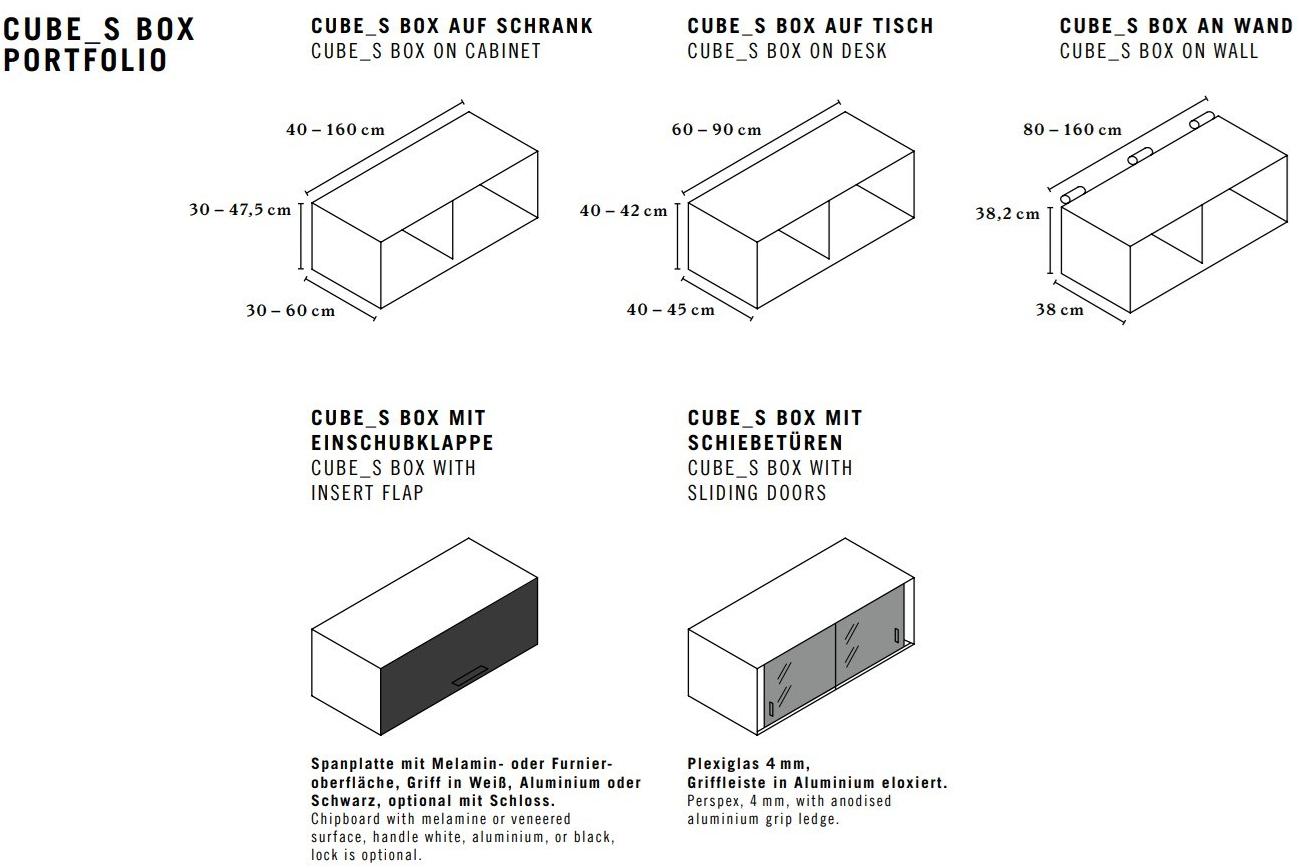 CUBE_S BOX PORTFOLIO

CUBE_S BOX AUF SCHRANK
CUBE_S BOX ON CABINET

40 – 160 cm
30 – 47,5 cm
30 – 60 cm

CUBE_S BOX AUF TISCH
CUBE_S BOX ON DESK

60 – 90 cm
40 – 42 cm
40 – 45 cm

CUBE_S BOX AN WAND
CUBE_S BOX ON WALL

80 – 160 cm
38,2 cm
38 cm

CUBE_S BOX MIT EINSCHUBKLAPPE
CUBE_S BOX WITH INSERT FLAP

Spanplatte mit Melamin- oder Furnieroberfläche, Griff in Weiß, Aluminium oder Schwarz, optional mit Schloss.
Chipboard with melamine or veneered surface, handle white, aluminium, or black, lock is optional.

CUBE_S BOX MIT SCHIEBETÜREN
CUBE_S BOX WITH SLIDING DOORS

Plexiglas 4 mm, Griffleiste in Aluminium eloxiert.
Perspex, 4 mm, with anodised aluminium grip ledge.