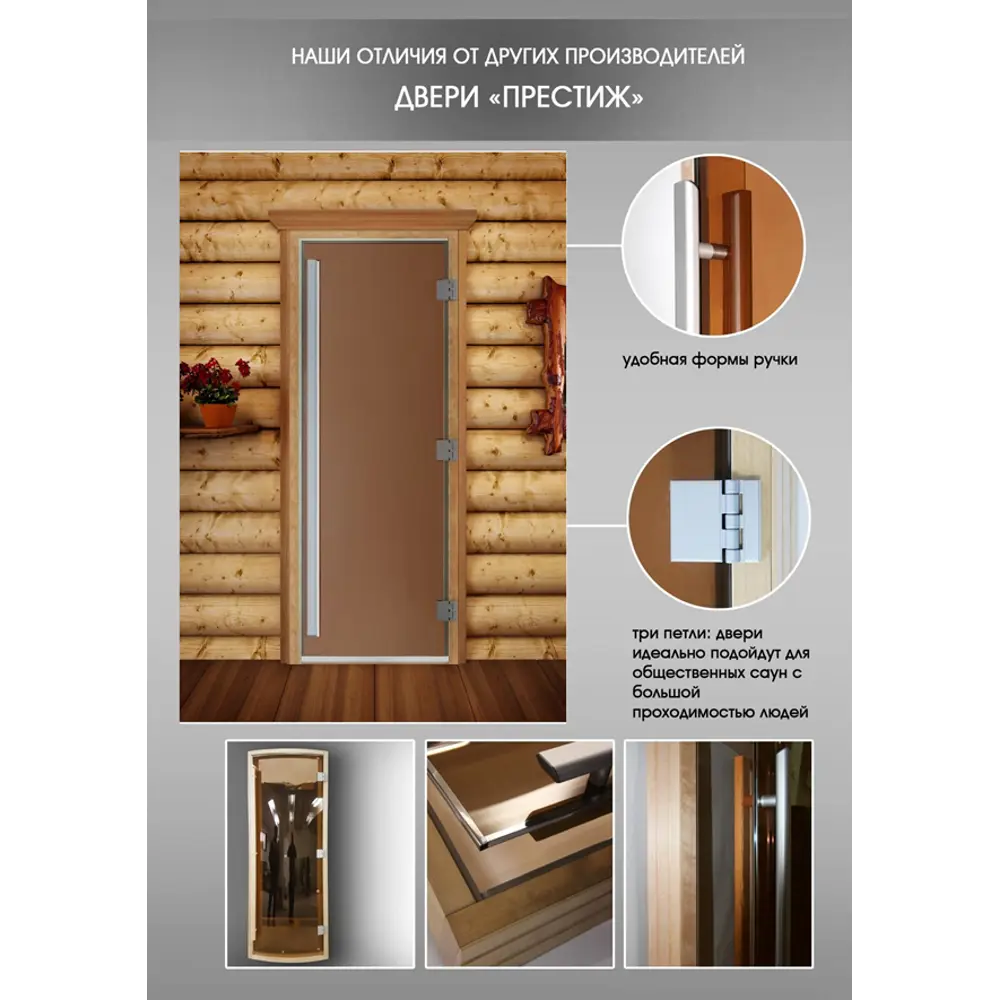 НАШИ ОТЛИЧИЯ ОТ ДРУГИХ ПРОИЗВОДИТЕЛЕЙ
ДВЕРИ «ПРЕСТИЖ»

удобная формы ручки

три петли: двери идеально подойдут для общественных саун с большой проходимостью людей