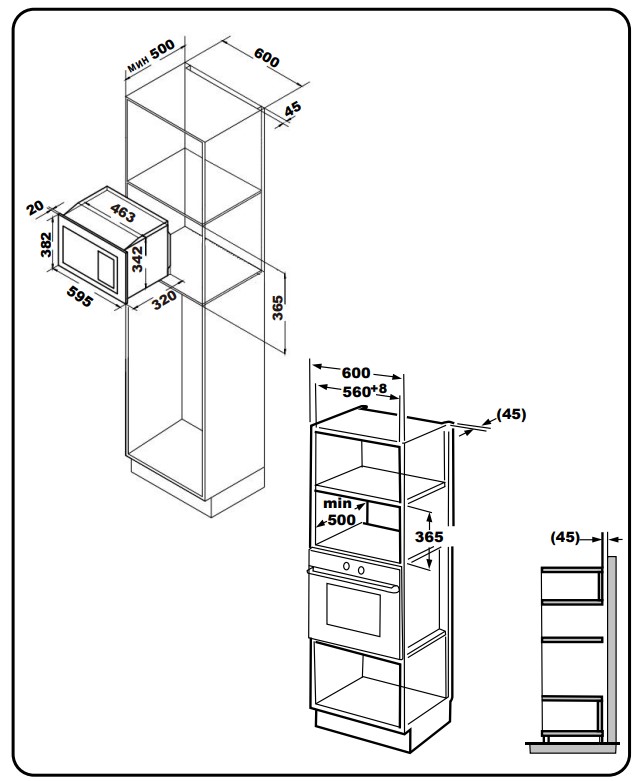 мин 500

600

45

20

463

382

342

595

320

365

600

$560^{+8}$

(45)

min
500

365

(45)