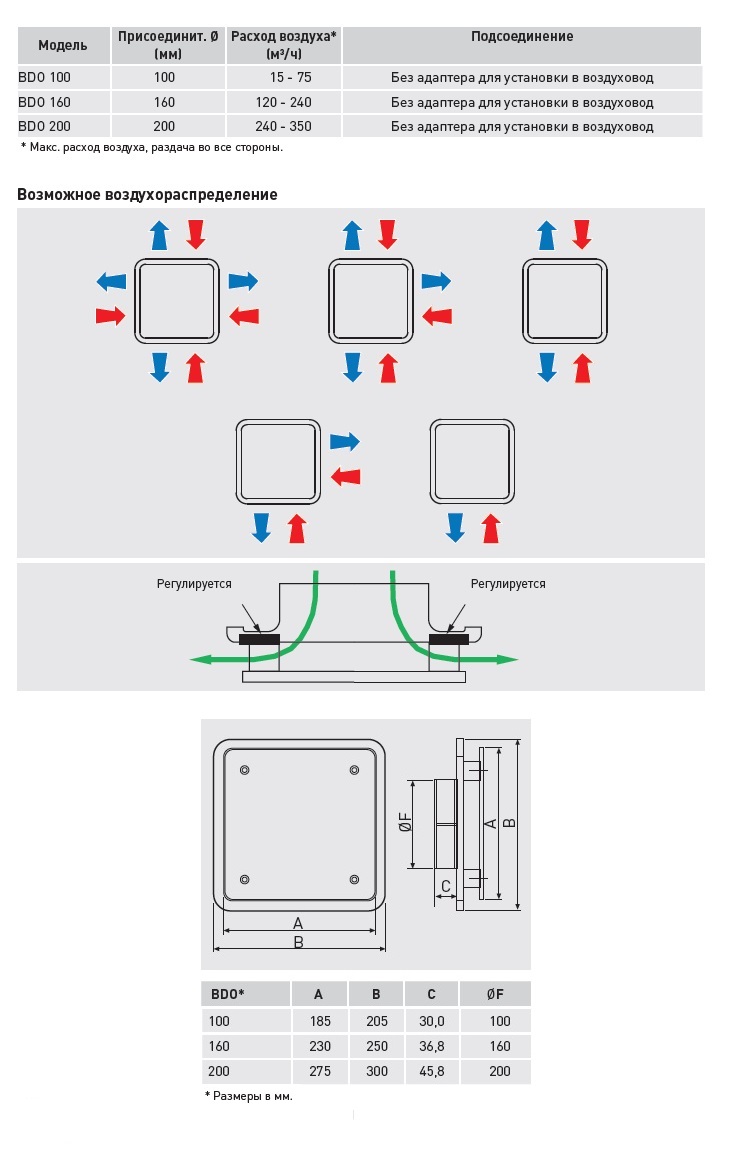 | Модель | Присоединит. Ø (мм) | Расход воздуха* (м³/ч) | Подсоединение |
|---|---|---|---|
| BDO 100 | 100 | 15 - 75 | Без адаптера для установки в воздуховод |
| BDO 160 | 160 | 120 - 240 | Без адаптера для установки в воздуховод |
| BDO 200 | 200 | 240 - 350 | Без адаптера для установки в воздуховод |

* Макс. расход воздуха, раздача во все стороны.

Возможное воздухораспределение

Регулируется

Регулируется

ØF

C

A

B

A

B

| BDO* | A | B | C | ØF |
|---|---|---|---|---|
| 100 | 185 | 205 | 30,0 | 100 |
| 160 | 230 | 250 | 36,8 | 160 |
| 200 | 275 | 300 | 45,8 | 200 |

* Размеры в мм.