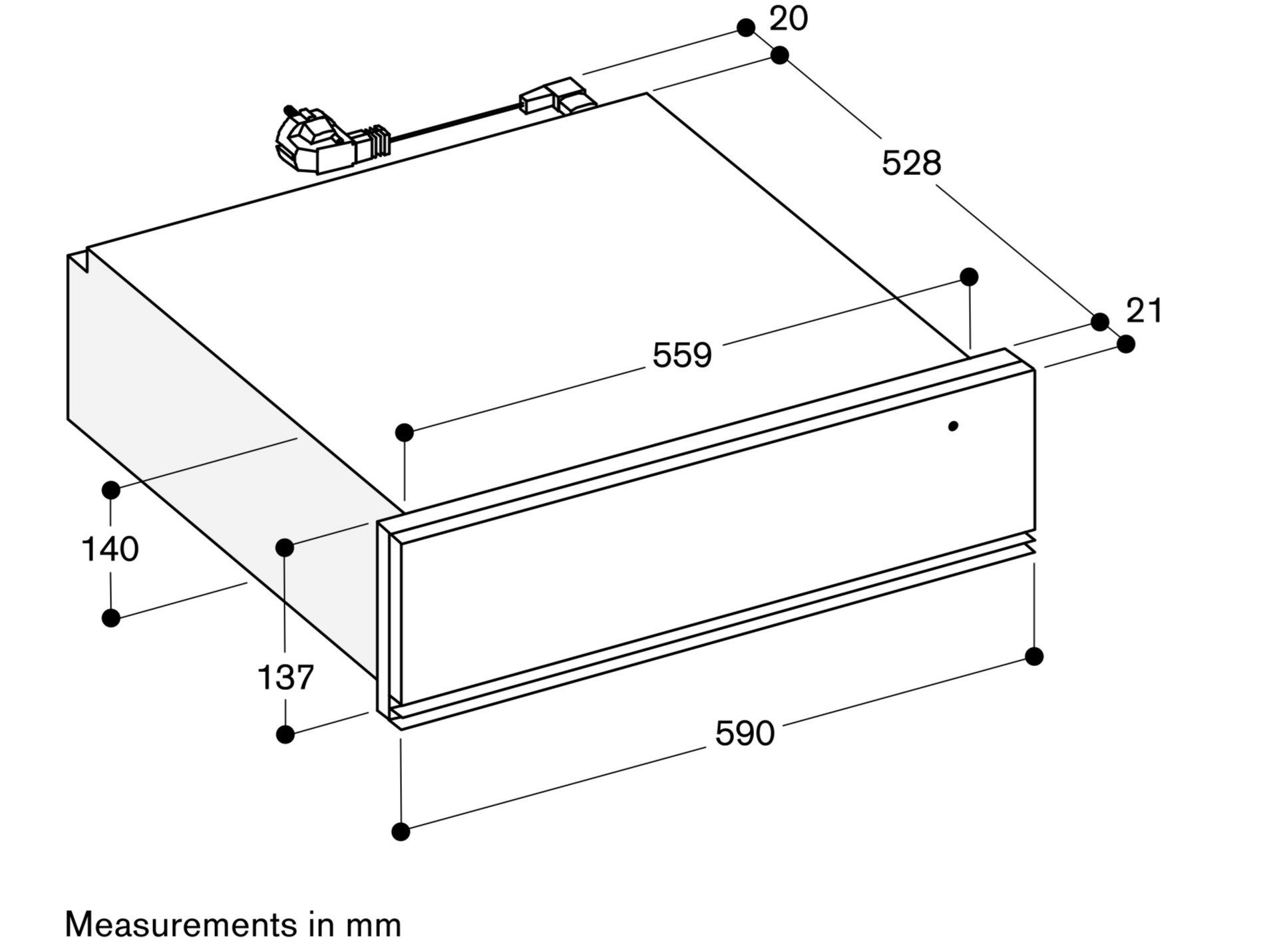 20

528

21

559

140

137

590

Measurements in mm