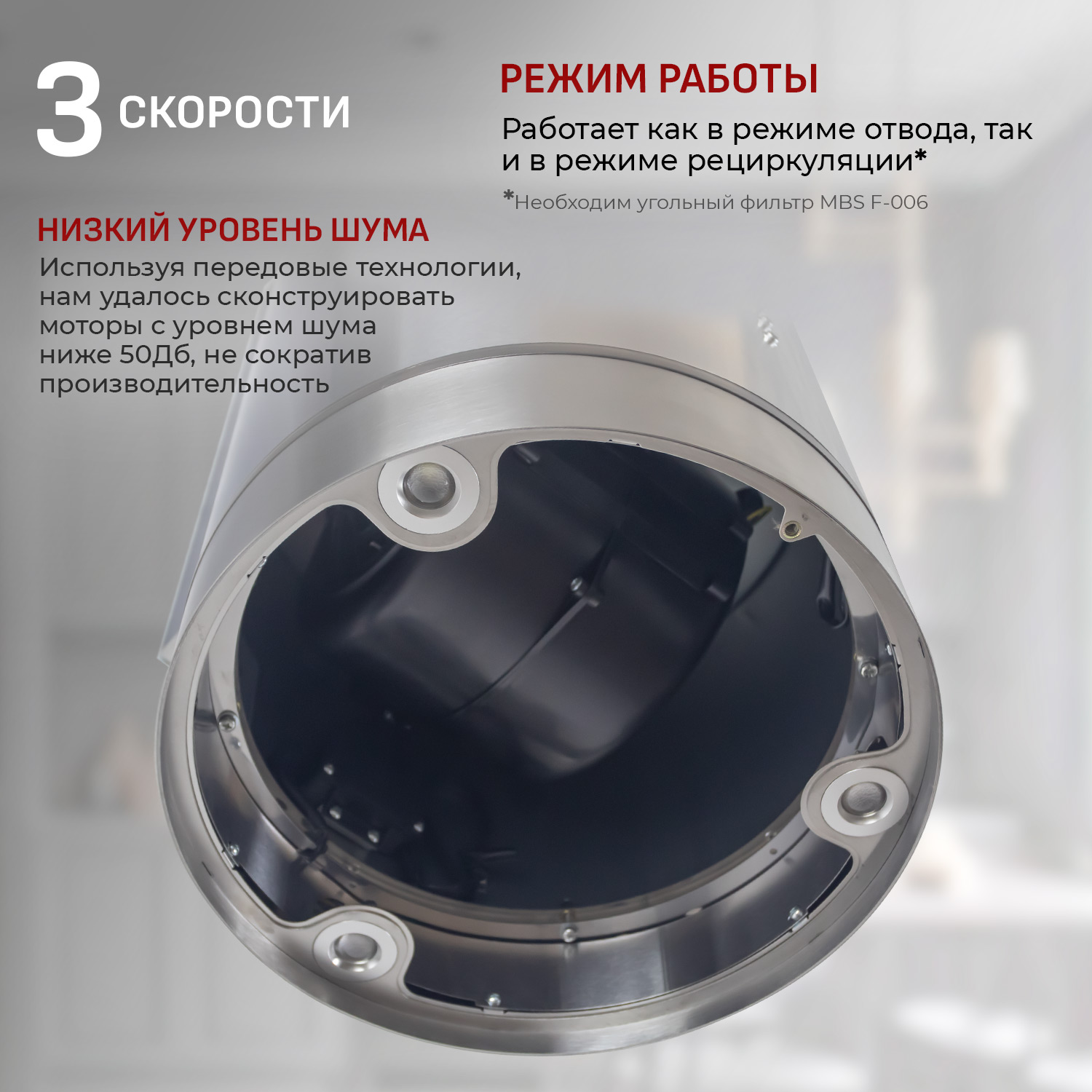 3 СКОРОСТИ

РЕЖИМ РАБОТЫ

Работает как в режиме отвода, так и в режиме рециркуляции*

*Необходим угольный фильтр MBS F-006

НИЗКИЙ УРОВЕНЬ ШУМА

Используя передовые технологии, нам удалось сконструировать моторы с уровнем шума ниже 50Дб, не сократив производительность