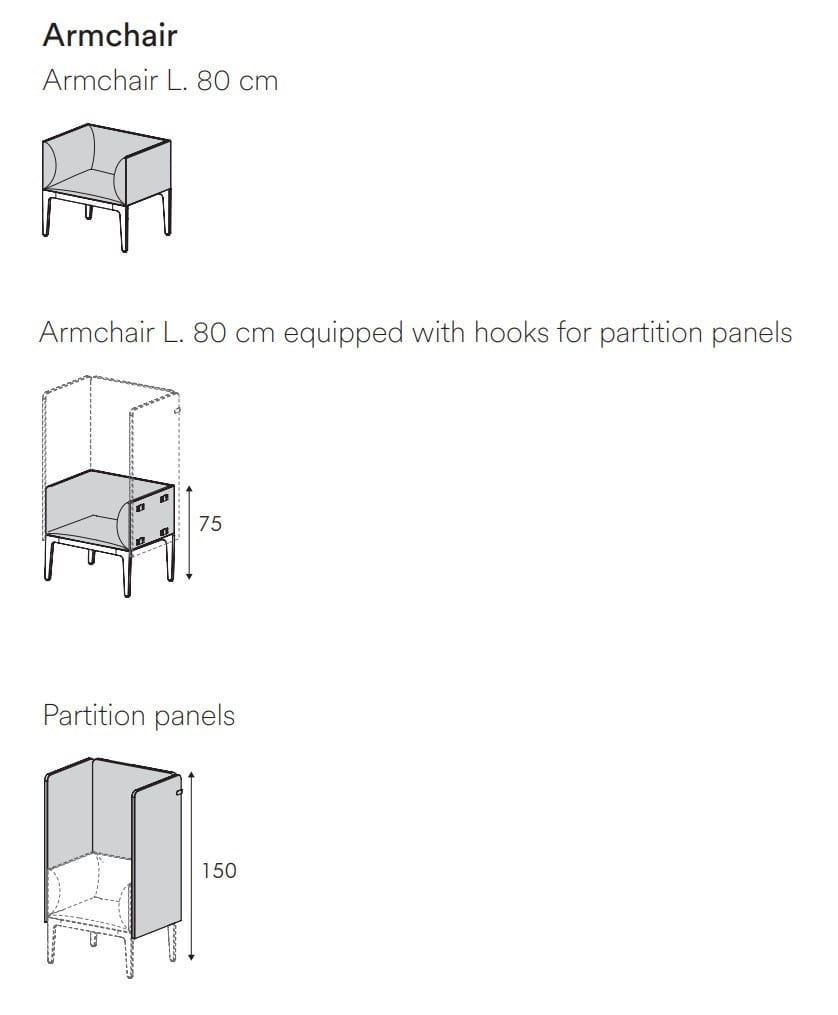 Armchair

Armchair L. 80 cm

Armchair L. 80 cm equipped with hooks for partition panels

75

Partition panels

150