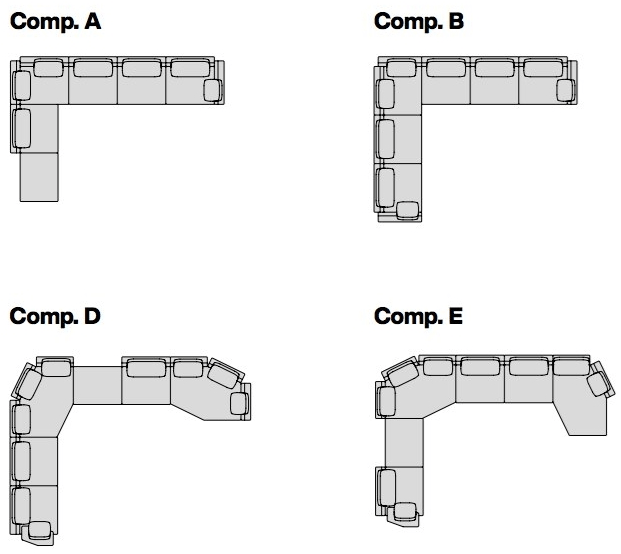 Comp. A

Comp. B

Comp. D

Comp. E