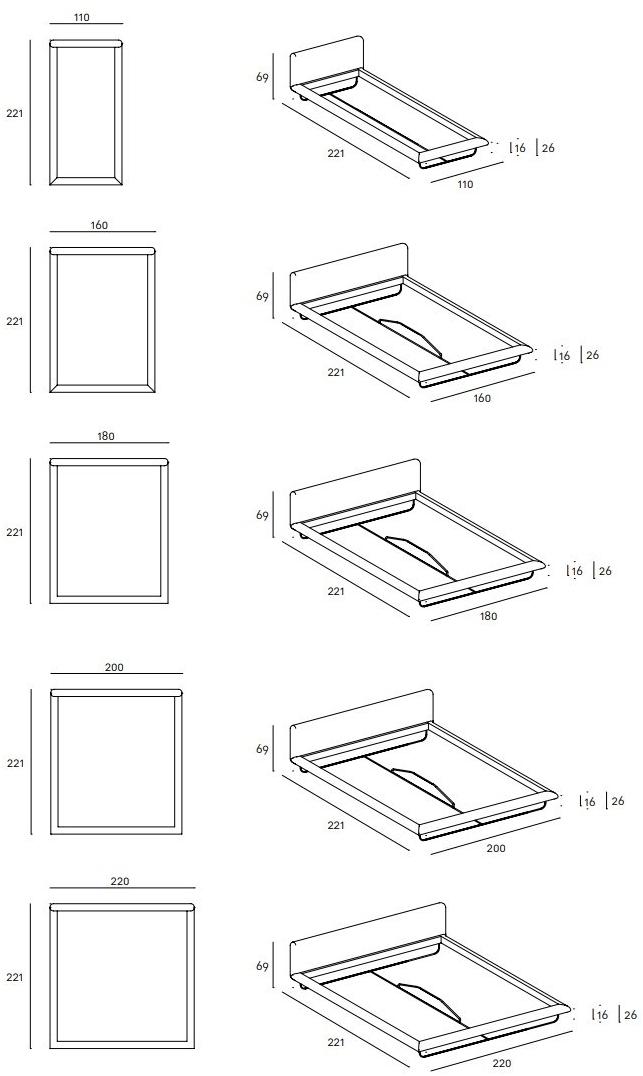 110

221

69

221

110

16

26

160

221

69

221

160

16

26

180

221

69

221

180

16

26

200

221

69

221

200

16

26

220

221

69

221

220

16

26