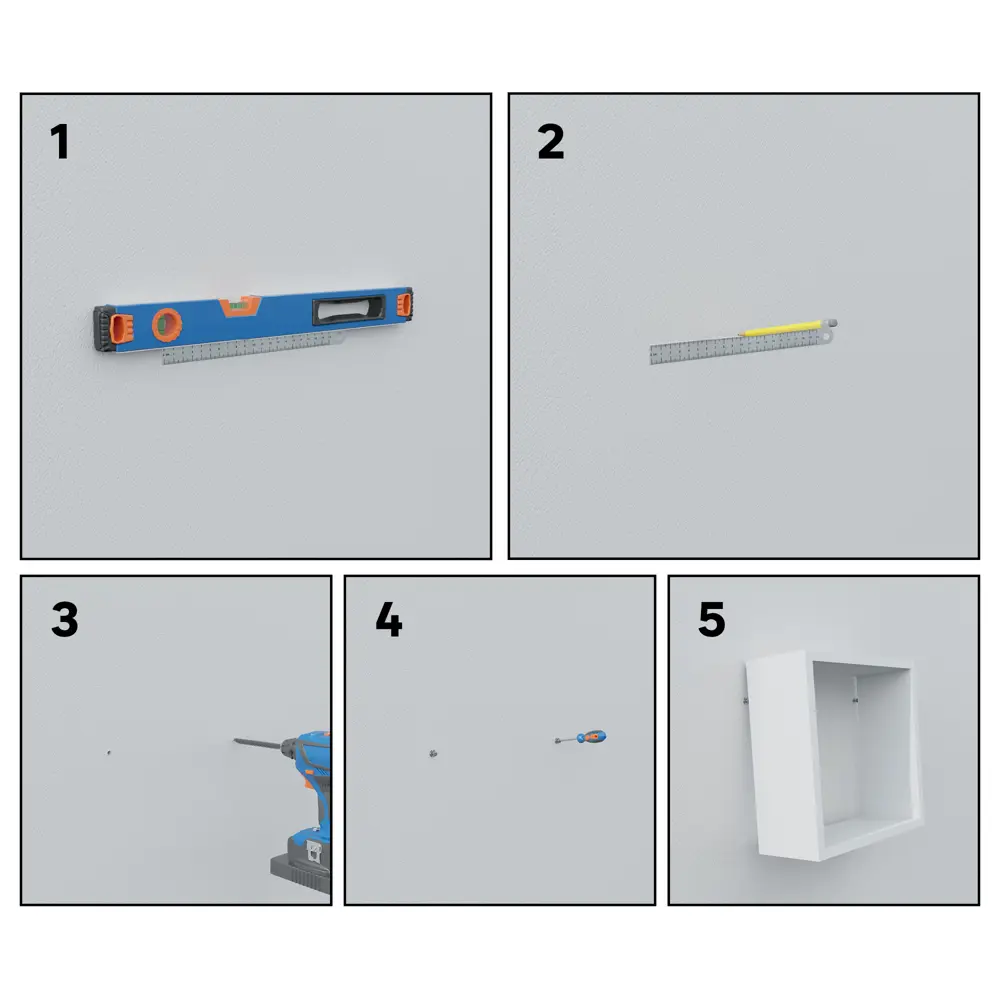 1

2

3

4

5