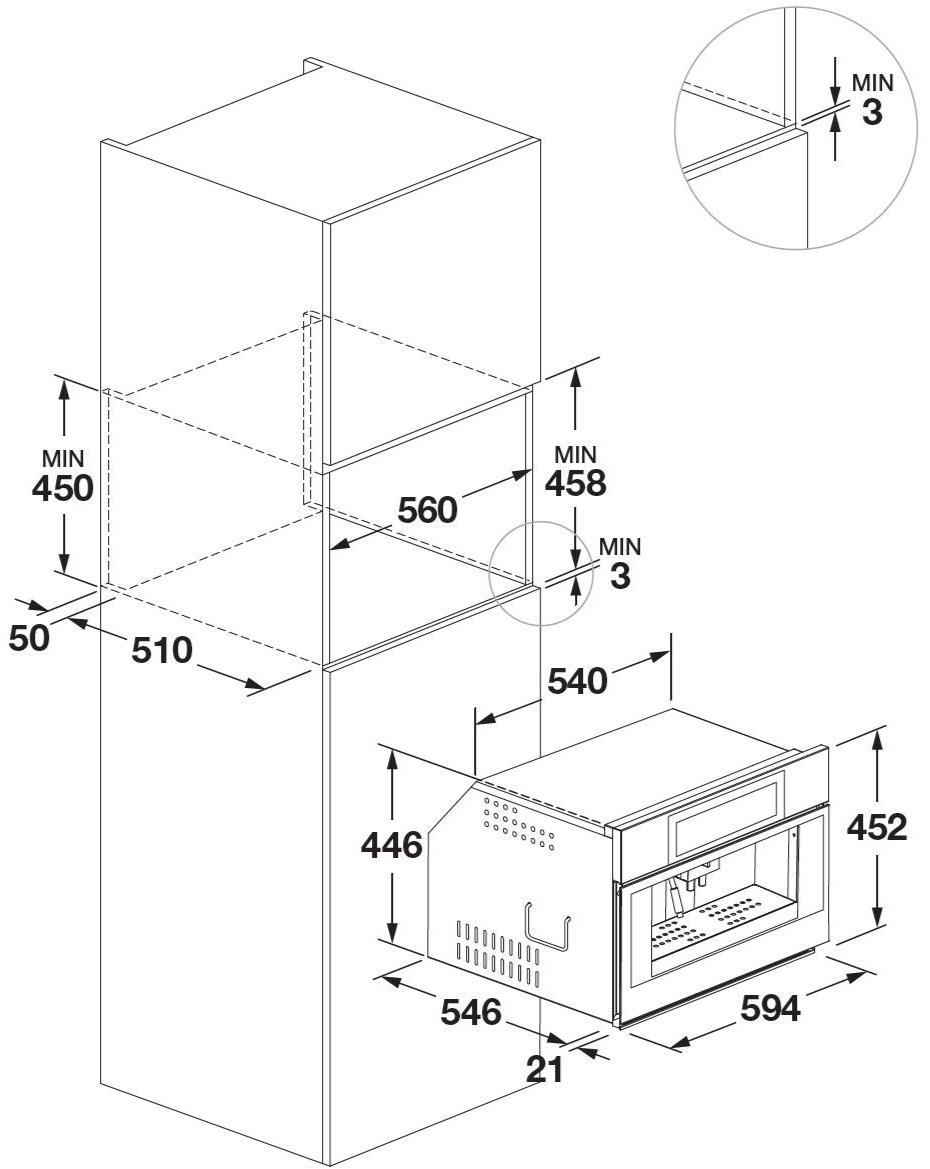 MIN
3

MIN
450

560

MIN
458

MIN
3

50

510

540

446

452

546

594

21