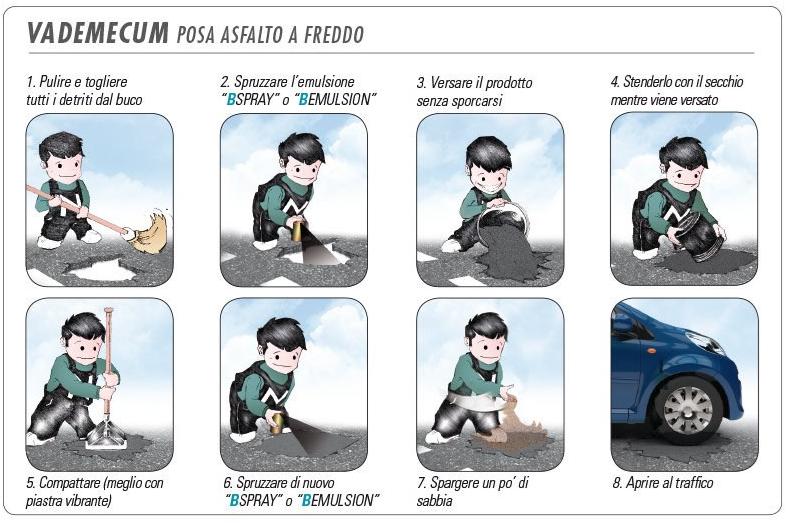 VADEMECUM POSA ASFALTO A FREDDO

1. Pulire e togliere tutti i detriti dal buco

2. Spruzzare l'emulsione "BSPRAY" o "BEMULSION"

3. Versare il prodotto senza sporcarsi

4. Stenderlo con il secchio mentre viene versato

5. Compattare (meglio con piastra vibrante)

6. Spruzzare di nuovo "BSPRAY" o "BEMULSION"

7. Spargere un po' di sabbia

8. Aprire al traffico