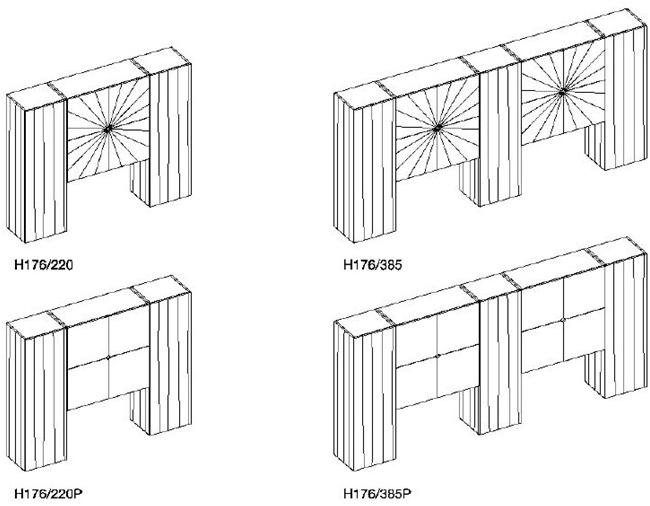 H176/220

H176/385

H176/220P

H176/385P