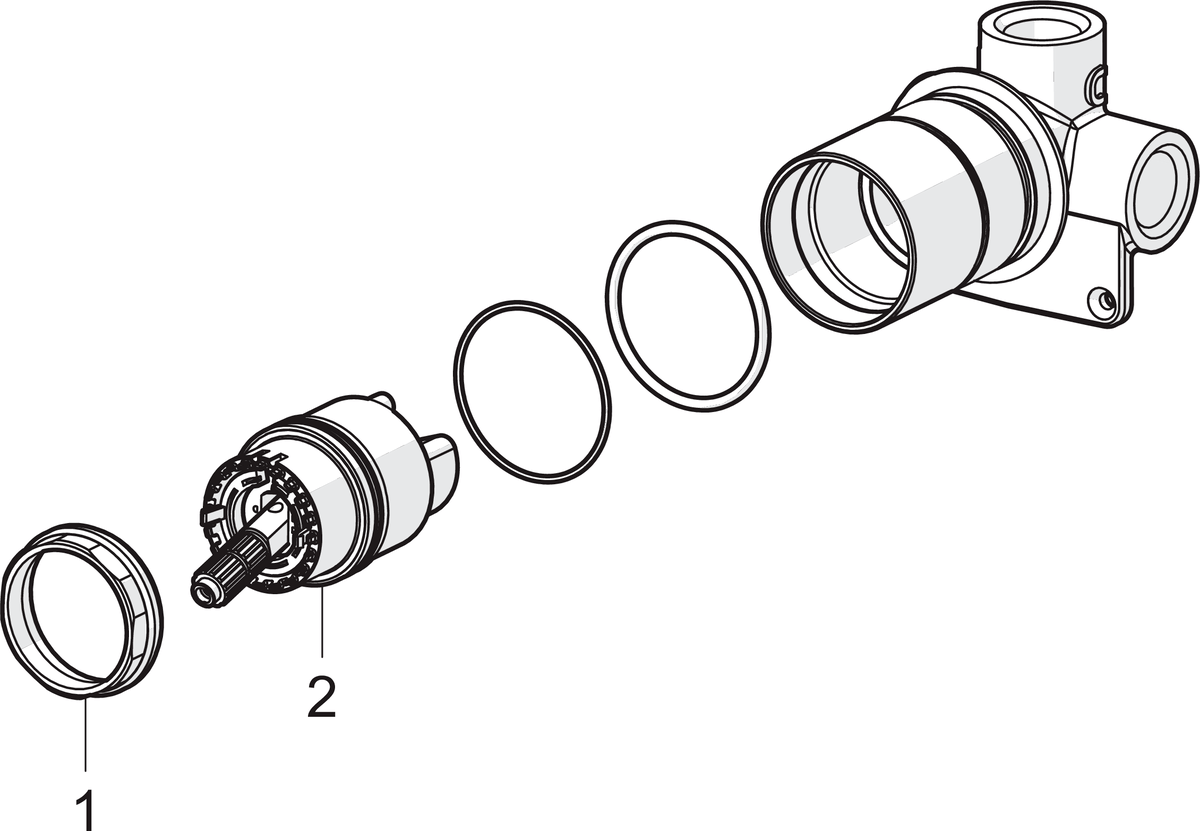 2

1