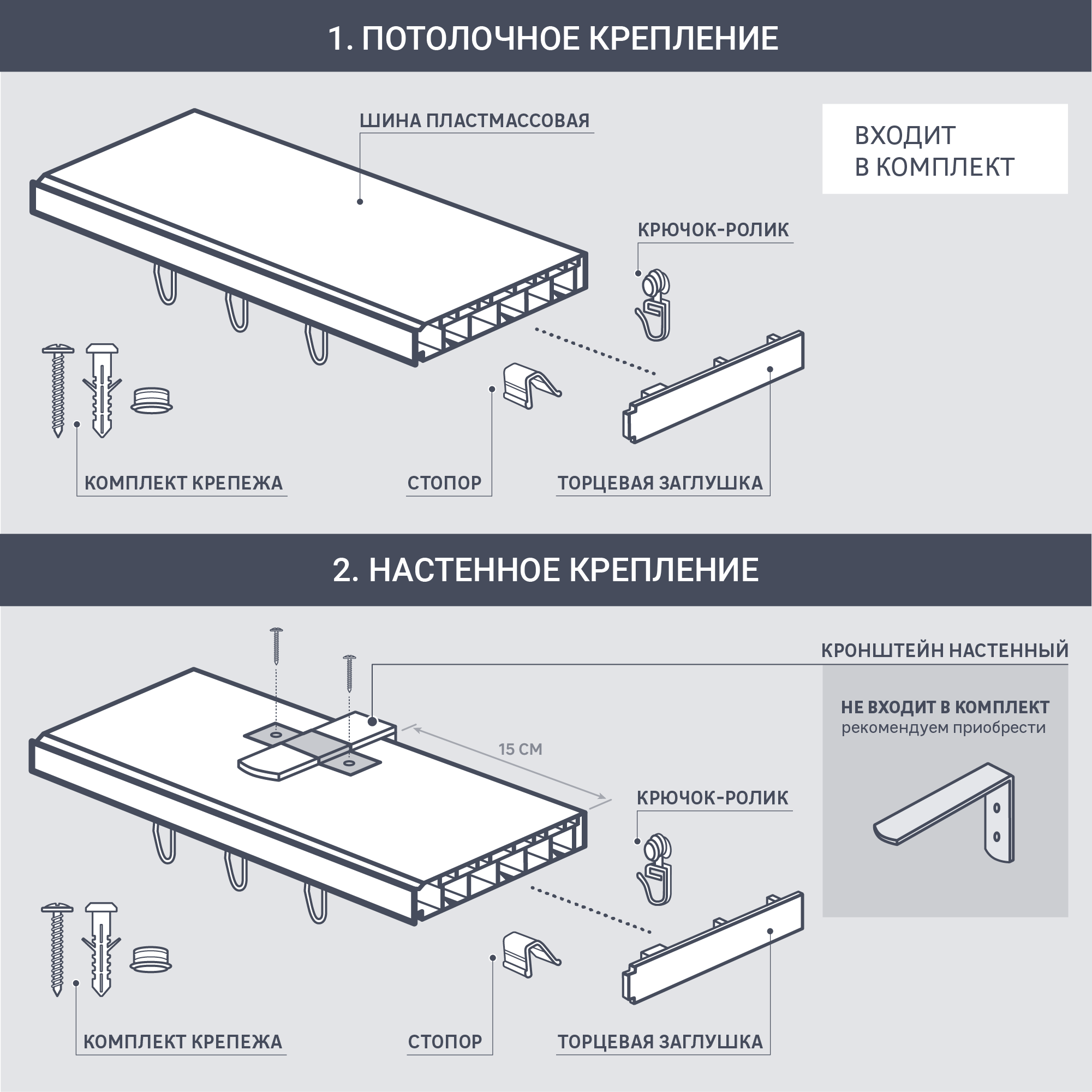 1. ПОТОЛОЧНОЕ КРЕПЛЕНИЕ

ШИНА ПЛАСТМАССОВАЯ

ВХОДИТ В КОМПЛЕКТ

КРЮЧОК-РОЛИК

КОМПЛЕКТ КРЕПЕЖА

СТОПОР

ТОРЦЕВАЯ ЗАГЛУШКА

2. НАСТЕННОЕ КРЕПЛЕНИЕ

КРОНШТЕЙН НАСТЕННЫЙ

НЕ ВХОДИТ В КОМПЛЕКТ
рекомендуем приобрести

15 СМ

КРЮЧОК-РОЛИК

КОМПЛЕКТ КРЕПЕЖА

СТОПОР

ТОРЦЕВАЯ ЗАГЛУШКА