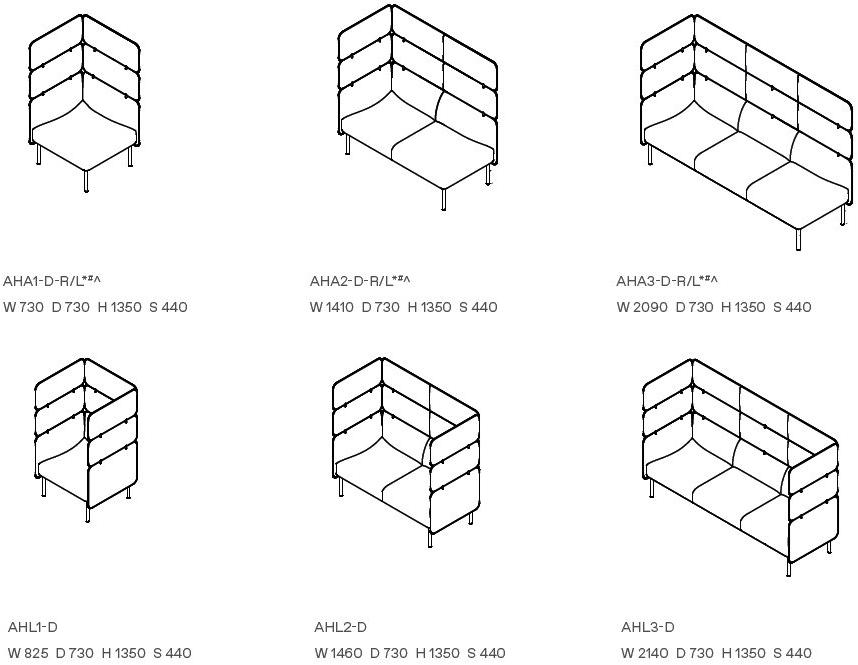 AHA1-D-R/L*#^
W 730 D 730 H 1350 S 440

AHA2-D-R/L*#^
W 1410 D 730 H 1350 S 440

AHA3-D-R/L*#^
W 2090 D 730 H 1350 S 440

AHL1-D
W 825 D 730 H 1350 S 440

AHL2-D
W 1460 D 730 H 1350 S 440

AHL3-D
W 2140 D 730 H 1350 S 440