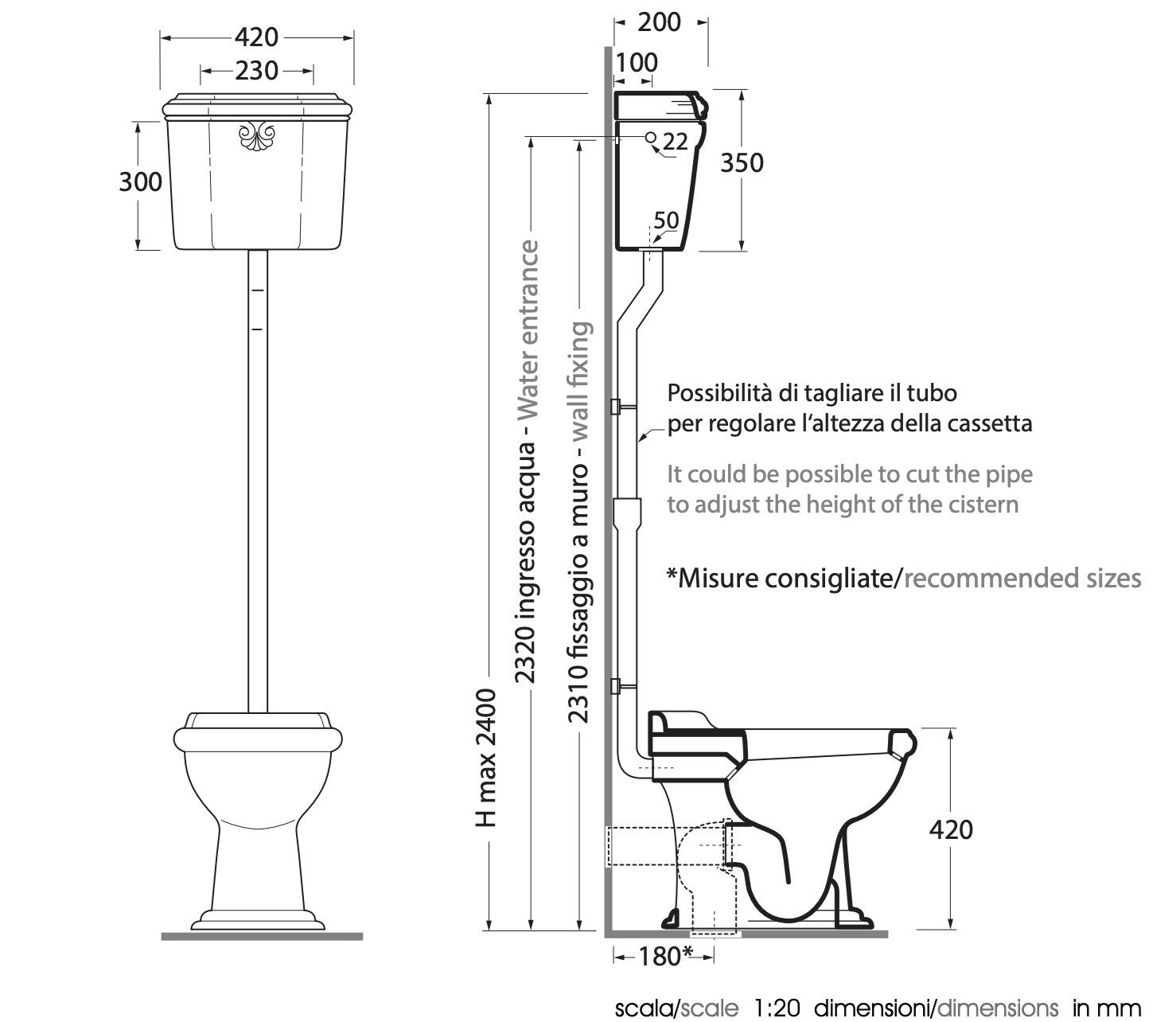 420
230
300
200
100
22
350
50
H max 2400
2320 ingresso acqua - Water entrance
2310 fissaggio a muro - wall fixing
Possibilità di tagliare il tubo per regolare l'altezza della cassetta

It could be possible to cut the pipe to adjust the height of the cistern

*Misure consigliate/recommended sizes
420
180*
scala/scale 1:20 dimensioni/dimensions in mm