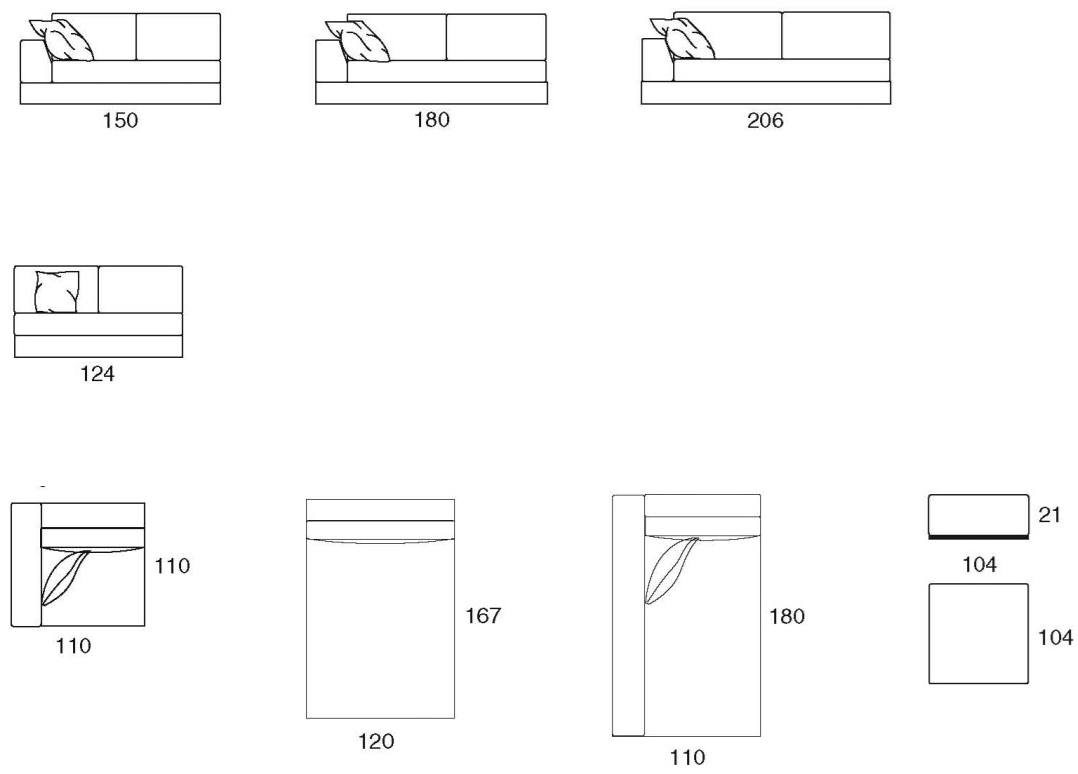 150

180

206

124

110

110

167

120

180

110

21

104

104