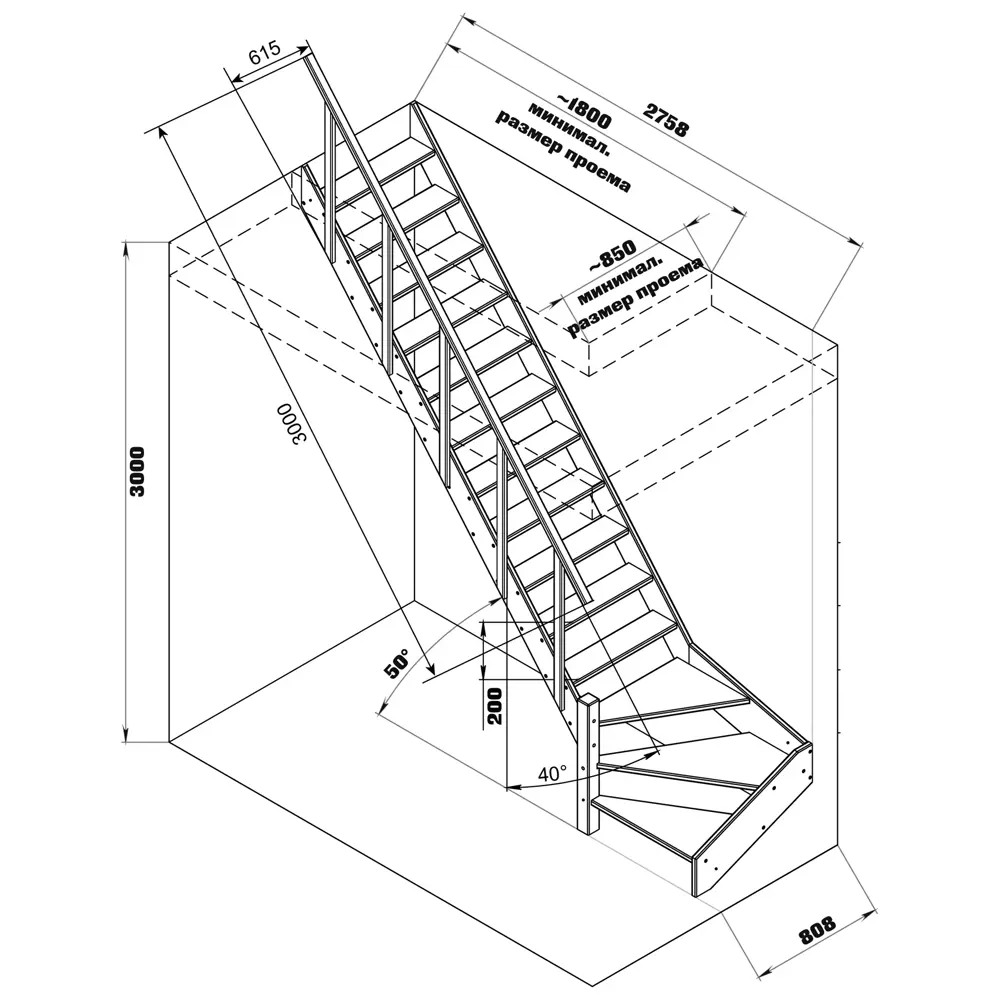 615

~1800
минимал.
размер проема

2758

~850
минимал.
размер проема

3000

3000

50°

200

40°

808