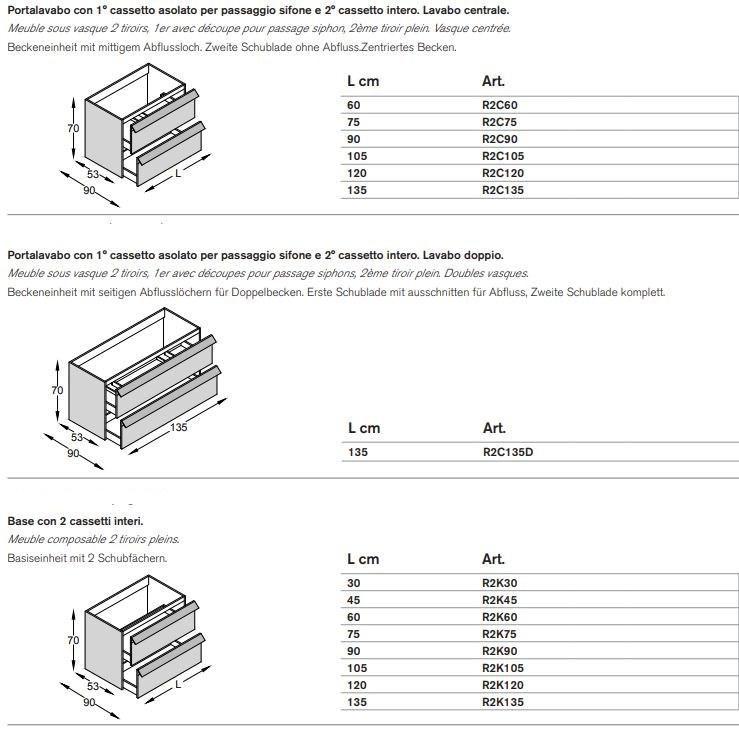 Portalavabo con 1° cassetto asolato per passaggio sifone e 2° cassetto intero. Lavabo centrale.
Meuble sous vasque 2 tiroirs, 1er avec découpe pour passage siphon, 2ème tiroir plein. Vasque centrée.
Beckeneinheit mit mittigem Abflussloch. Zweite Schublade ohne Abfluss.Zentriertes Becken.

70
53
90
L

| L cm | Art. |
|---|---|
| 60 | R2C60 |
| 75 | R2C75 |
| 90 | R2C90 |
| 105 | R2C105 |
| 120 | R2C120 |
| 135 | R2C135 |

Portalavabo con 1° cassetto asolato per passaggio sifone e 2° cassetto intero. Lavabo doppio.
Meuble sous vasque 2 tiroirs, 1er avec découpes pour passage siphons, 2ème tiroir plein. Doubles vasques.
Beckeneinheit mit seitigen Abflusslöchern für Doppelbecken. Erste Schublade mit ausschnitten für Abfluss, Zweite Schublade komplett.

70
53
90
135

| L cm | Art. |
|---|---|
| 135 | R2C135D |

Base con 2 cassetti interi.
Meuble composable 2 tiroirs pleins.
Basiseinheit mit 2 Schubfächern.

70
53
90
L

| L cm | Art. |
|---|---|
| 30 | R2K30 |
| 45 | R2K45 |
| 60 | R2K60 |
| 75 | R2K75 |
| 90 | R2K90 |
| 105 | R2K105 |
| 120 | R2K120 |
| 135 | R2K135 |