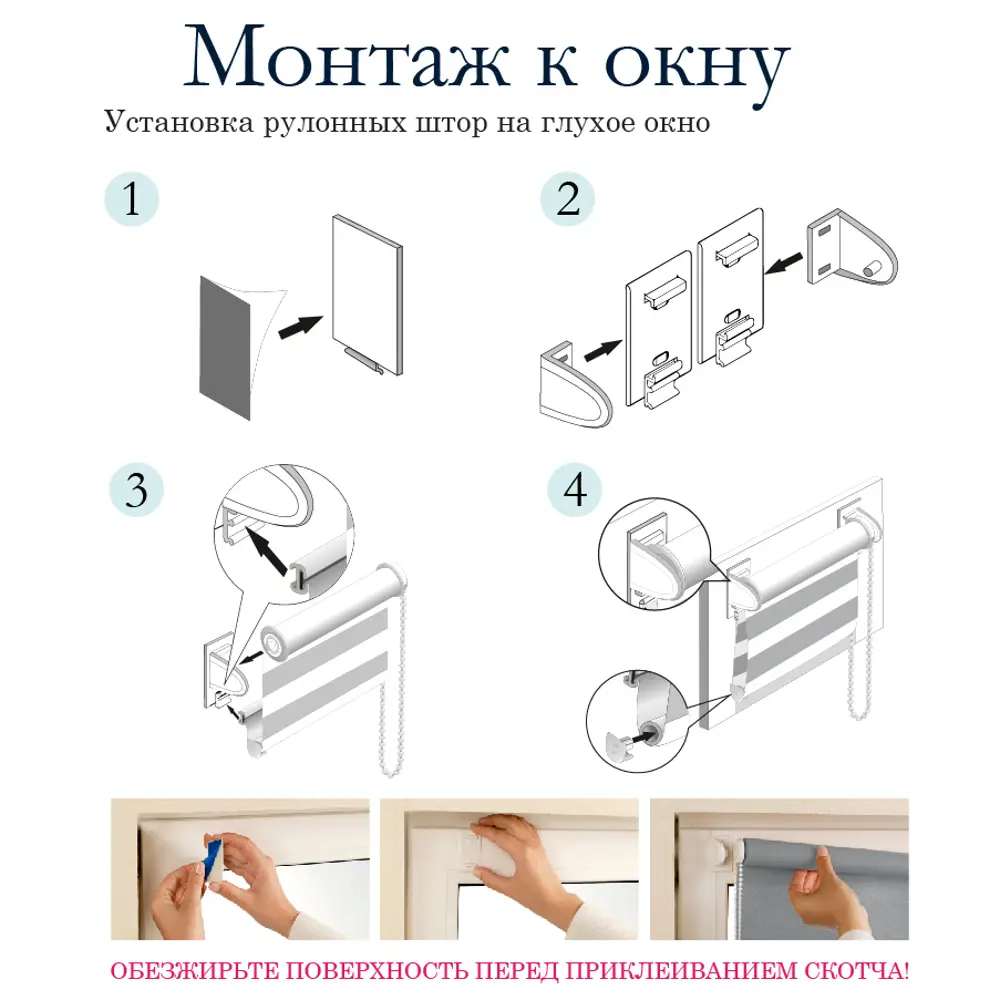 Монтаж к окну

Установка рулонных штор на глухое окно

1

2

3

4

ОБЕЗЖИРЬТЕ ПОВЕРХНОСТЬ ПЕРЕД ПРИКЛЕИВАНИЕМ СКОТЧА!