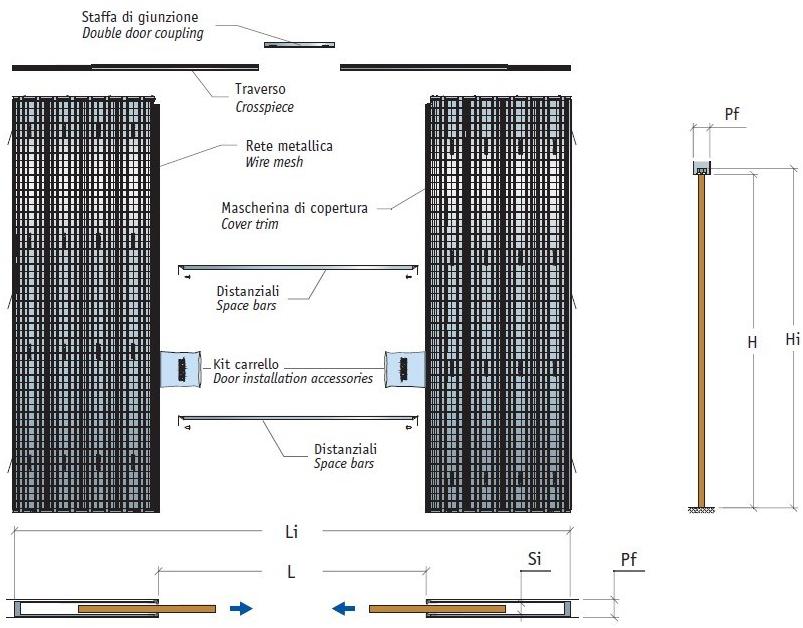 Staffa di giunzione
Double door coupling

Traverso
Crosspiece

Rete metallica
Wire mesh

Mascherina di copertura
Cover trim

Distanziali
Space bars

Kit carrello
Door installation accessories

Distanziali
Space bars

Pf

H

Hi

Li

L

Si

Pf